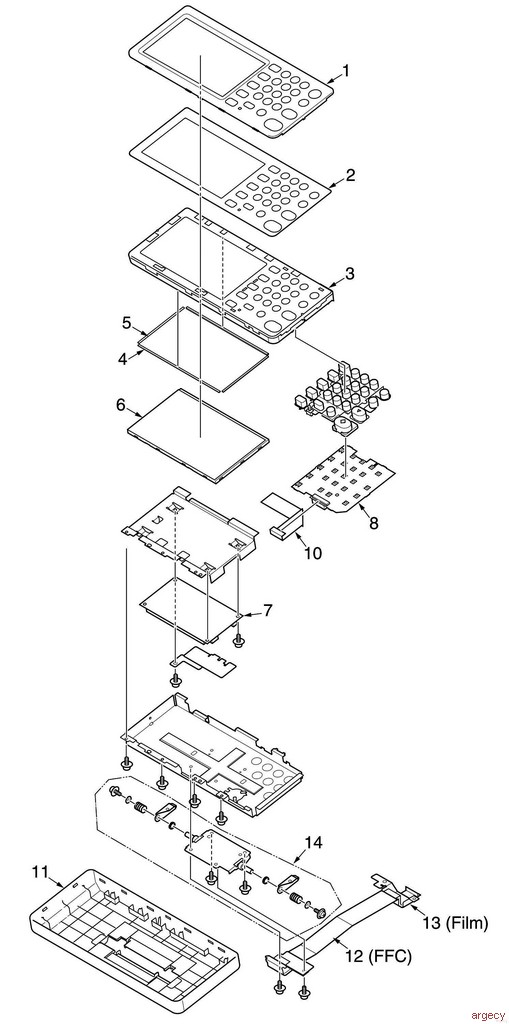 1
2
3
5
4
6
8
10
7
14
11
13 (Film)
12 (FFC)
argecy